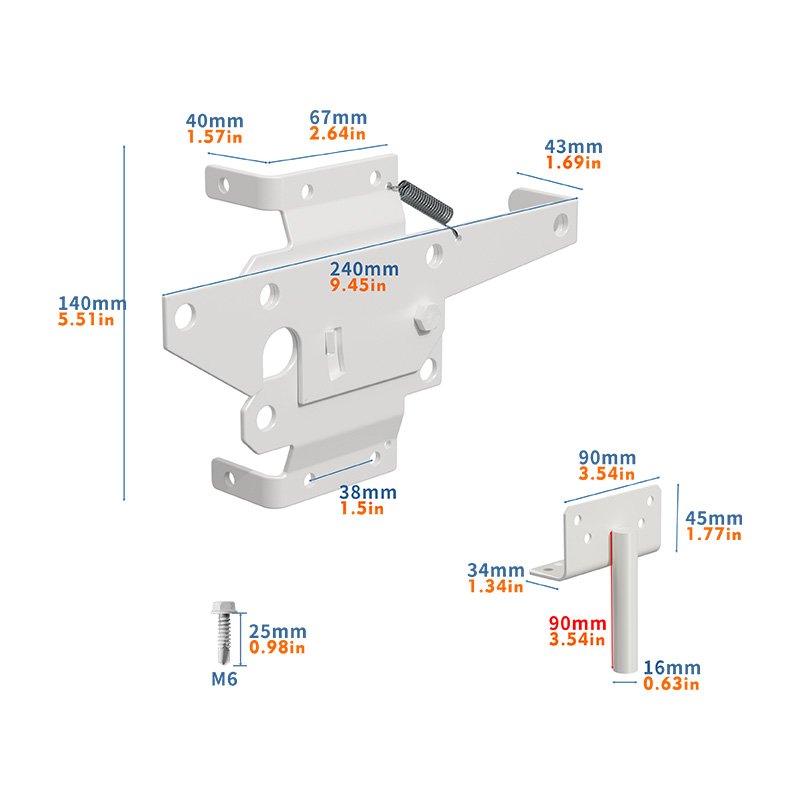 40mm
1.57in

67mm
2.64in

43mm
1.69in

140mm
5.51in

240mm
9.45in

38mm
1.5in

90mm
3.54in

45mm
1.77in

34mm
1.34in

90mm
3.54in

16mm
0.63in

25mm
0.98in

M6