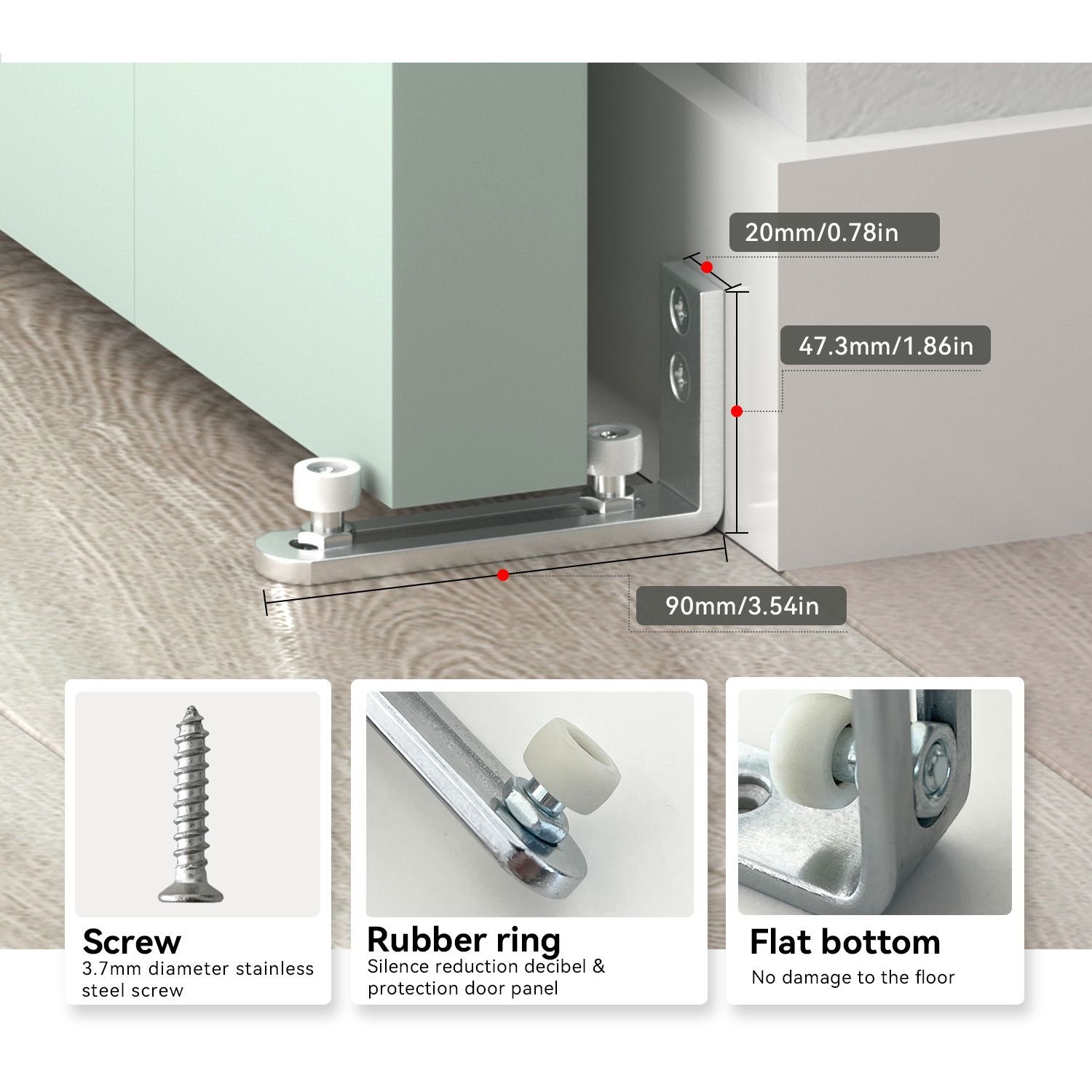 20mm/0.78in

47.3mm/1.86in

90mm/3.54in

Screw
3.7mm diameter stainless steel screw

Rubber ring
Silence reduction decibel & protection door panel

Flat bottom
No damage to the floor