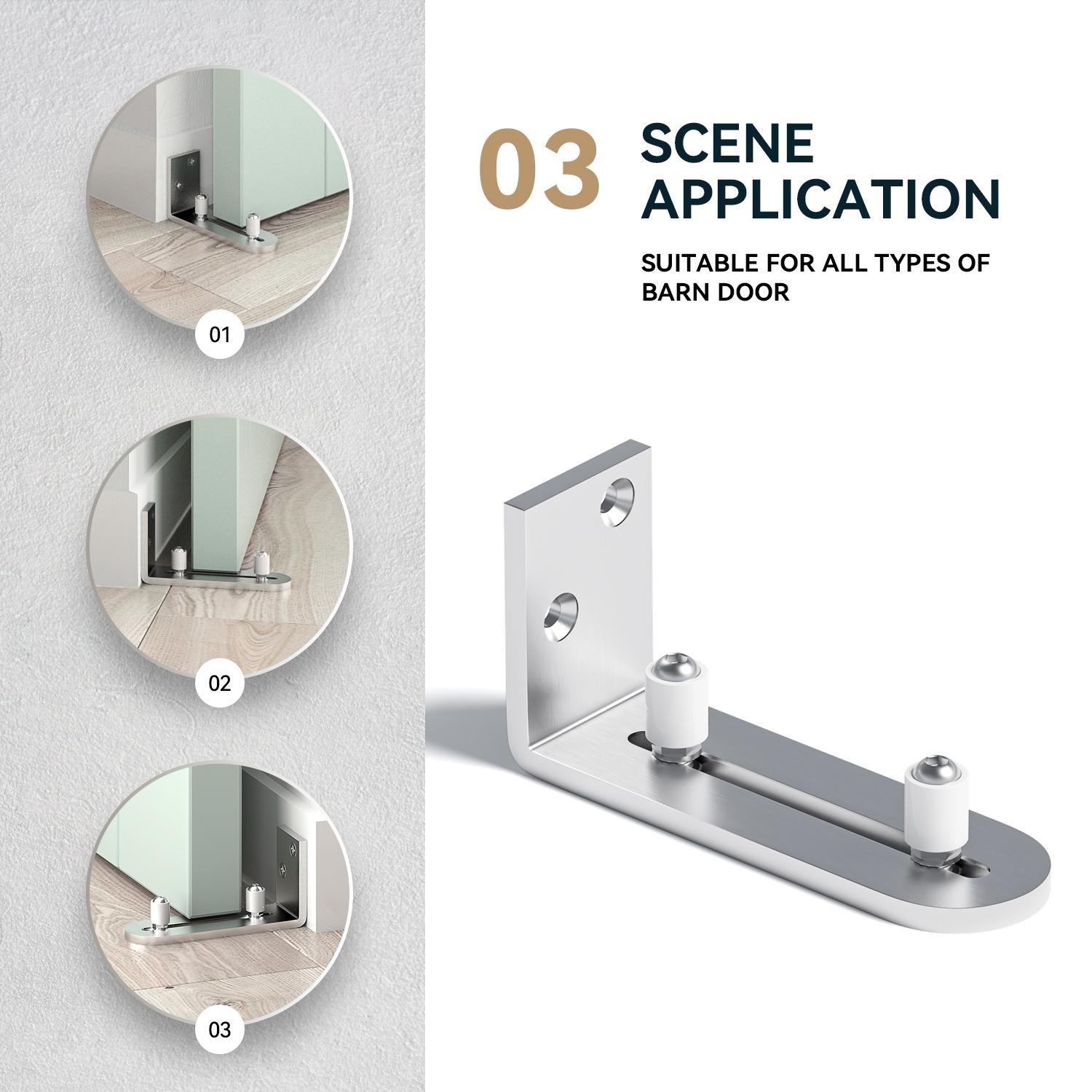 01

02

03

03 SCENE APPLICATION

SUITABLE FOR ALL TYPES OF BARN DOOR