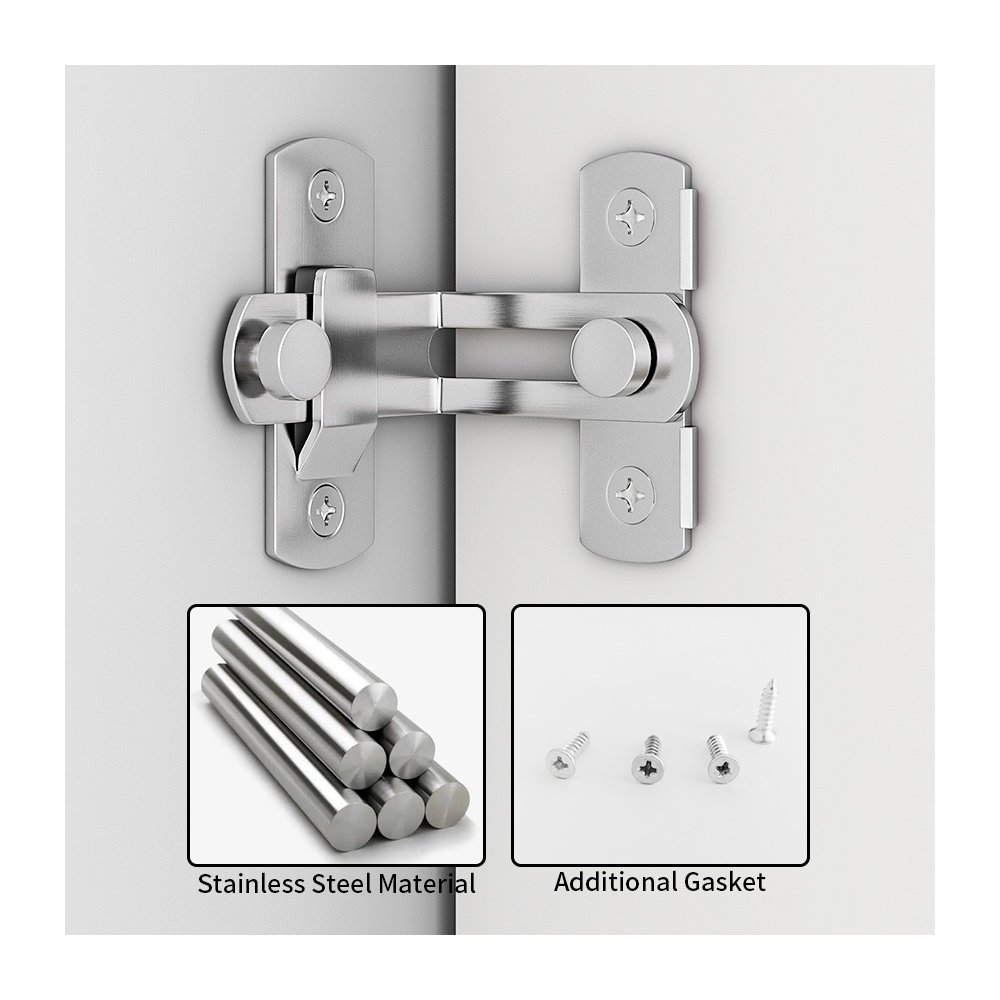 Stainless Steel Material

Additional Gasket